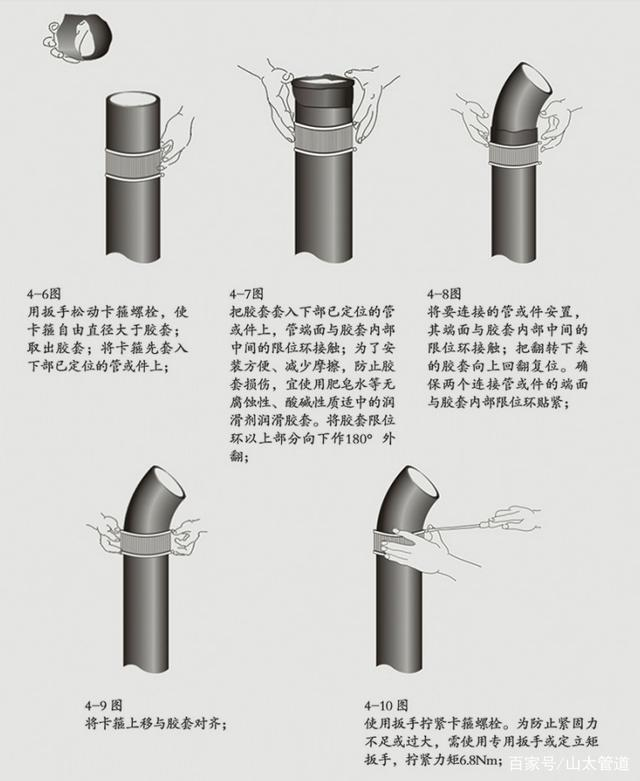 4-6图
用扳手松动卡箍螺栓，使卡箍自由直径大于胶套；取出胶套；将卡箍先套入下部已定位的管或件上；

4-7图
把胶套套入下部已定位的管或件上，管端面与胶套内部中间的限位环接触；为了安装方便、减少摩擦，防止胶套损伤，宜使用肥皂水等无腐蚀性、酸碱性质适中的润滑剂润滑胶套。将胶套限位环以上部分向下作180° 外翻；

4-8图
将要连接的管或件安置，其端面与胶套内部中间的限位环接触；把翻转下来的胶套向上回翻复位。确保两个连接管或件的端面与胶套内部限位环贴紧；

4-9 图
将卡箍上移与胶套对齐；

4-10 图
使用扳手拧紧卡箍螺栓。为防止紧固力不足或过大，需使用专用扳手或定立矩扳手，拧紧力矩6.8Nm；

百家号/山太管道